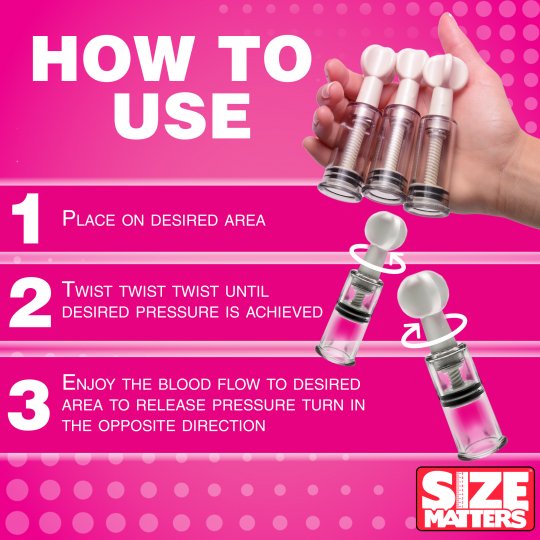 HOW TO USE

1 Place on desired area

2 Twist twist twist until desired pressure is achieved

3 Enjoy the blood flow to desired area to release pressure turn in the opposite direction

SIZE MATTERS