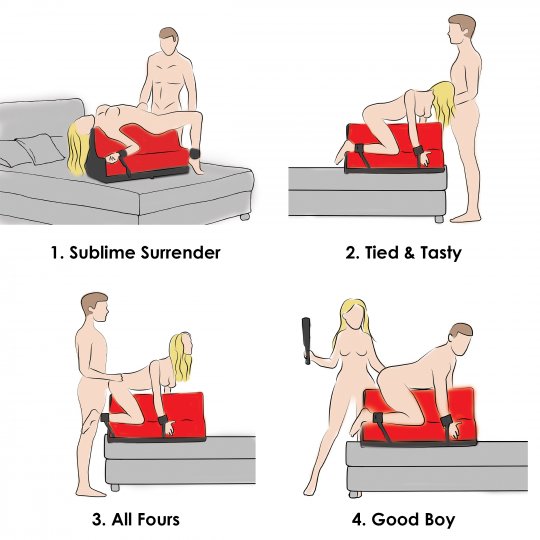 1. Sublime Surrender

2. Tied & Tasty

3. All Fours

4. Good Boy